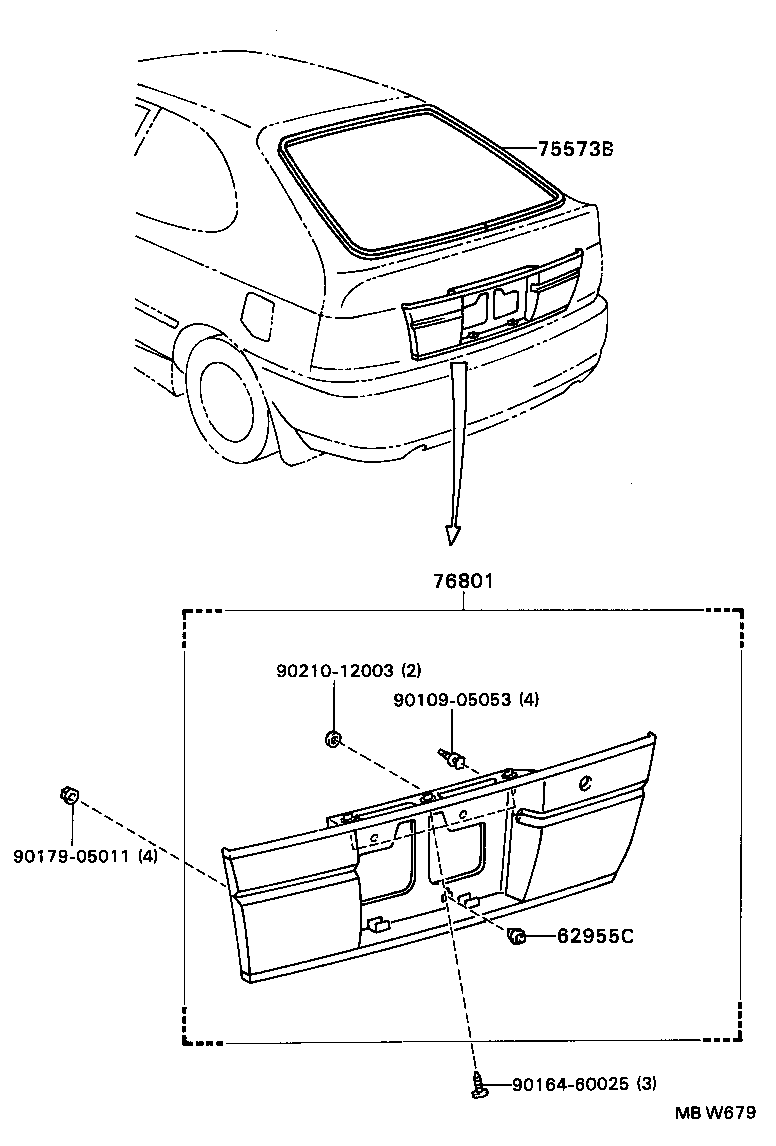 75573B

76801

90210-12003 (2)

90109-05053 (4)

90179-05011 (4)

62955C

90164-60025 (3)

MB W679