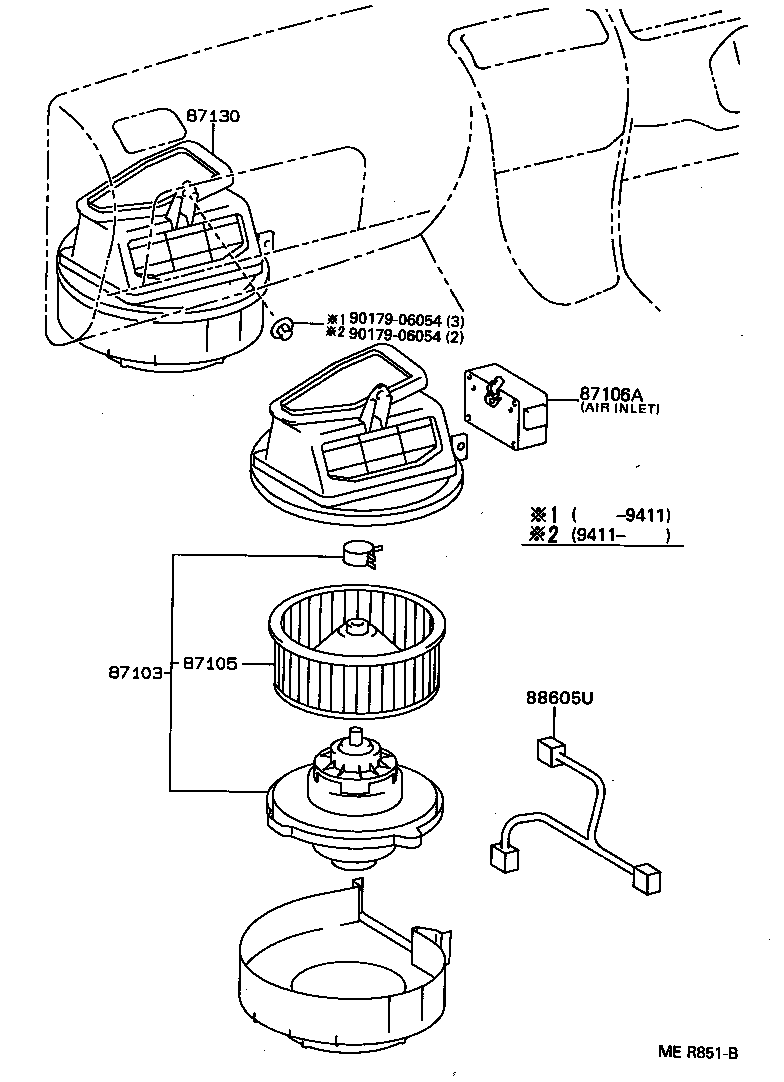 87130

※1 90179-06054 (3)
※2 90179-06054 (2)

87106A
(AIR INLET)

※1 (    -9411)
※2 (9411-    )

87103
87105

88605U

ME R851-B