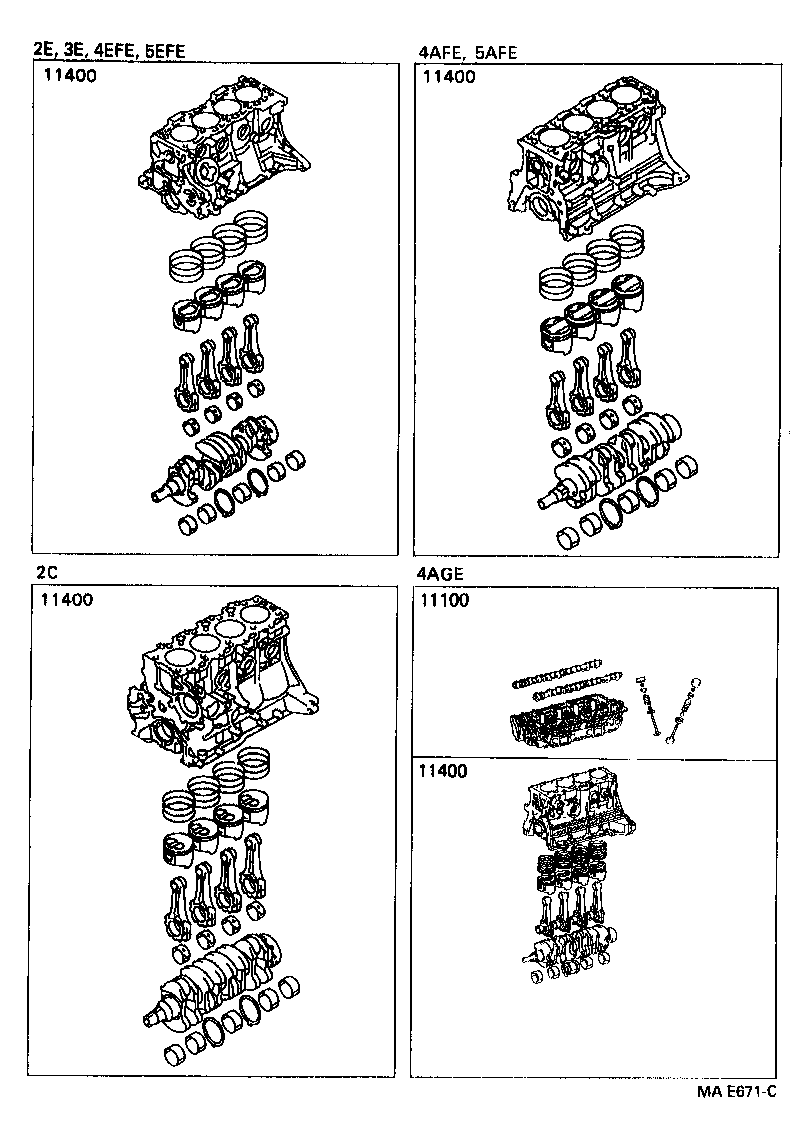 2E, 3E, 4EFE, 5EFE

11400

4AFE, 5AFE

11400

2C

11400

4AGE

11100

11400

MA E671-C