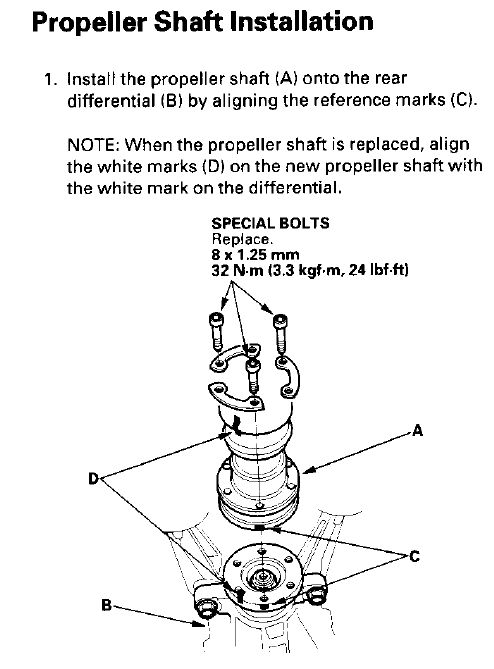 Propeller Shaft Installation

1. Install the propeller shaft (A) onto the rear differential (B) by aligning the reference marks (C).

NOTE: When the propeller shaft is replaced, align the white marks (D) on the new propeller shaft with the white mark on the differential.

SPECIAL BOLTS
Replace.
8 x 1.25 mm
32 N·m (3.3 kgf·m, 24 lbf·ft)

A

D

C

B