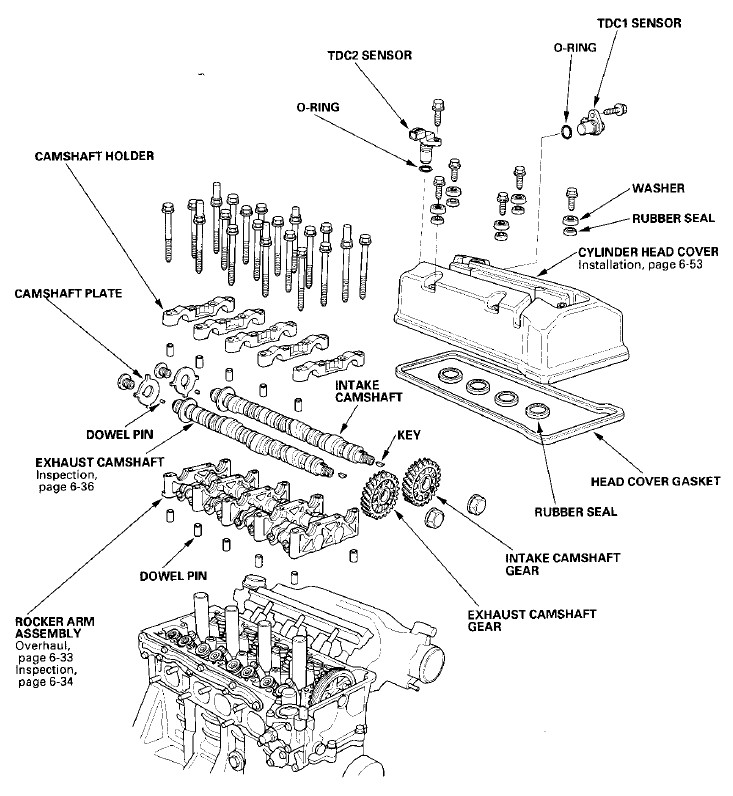 TDC1 SENSOR

O-RING

TDC2 SENSOR

O-RING

CAMSHAFT HOLDER

WASHER

RUBBER SEAL

CYLINDER HEAD COVER
Installation, page 6-53

CAMSHAFT PLATE

INTAKE CAMSHAFT

DOWEL PIN

KEY

EXHAUST CAMSHAFT
Inspection, page 6-36

HEAD COVER GASKET

RUBBER SEAL

INTAKE CAMSHAFT GEAR

DOWEL PIN

EXHAUST CAMSHAFT GEAR

ROCKER ARM ASSEMBLY
Overhaul, page 6-33
Inspection, page 6-34