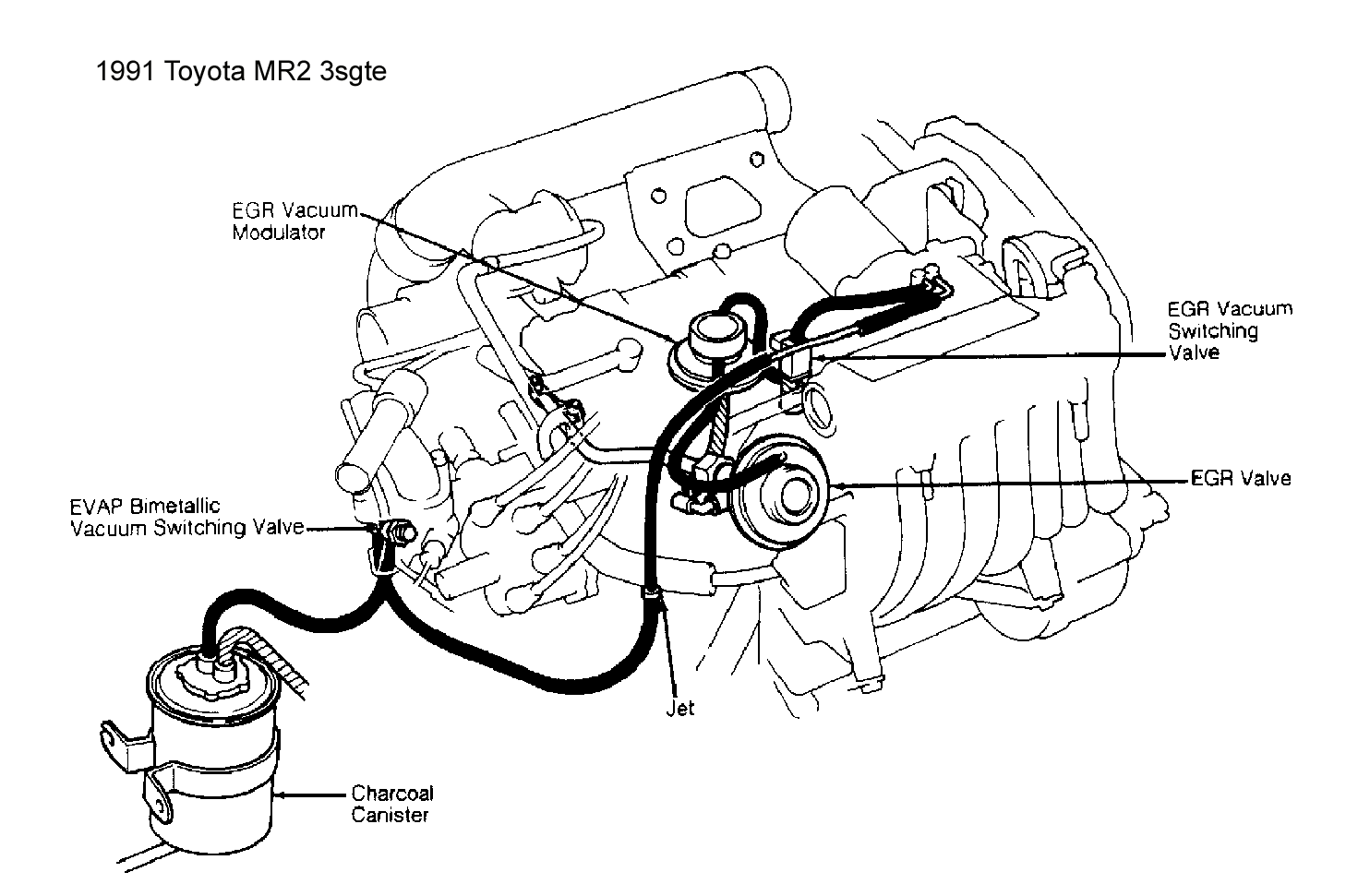 1991 Toyota MR2 3sgte

EGR Vacuum Modulator

EGR Vacuum Switching Valve

EGR Valve

EVAP Bimetallic Vacuum Switching Valve

Jet

Charcoal Canister