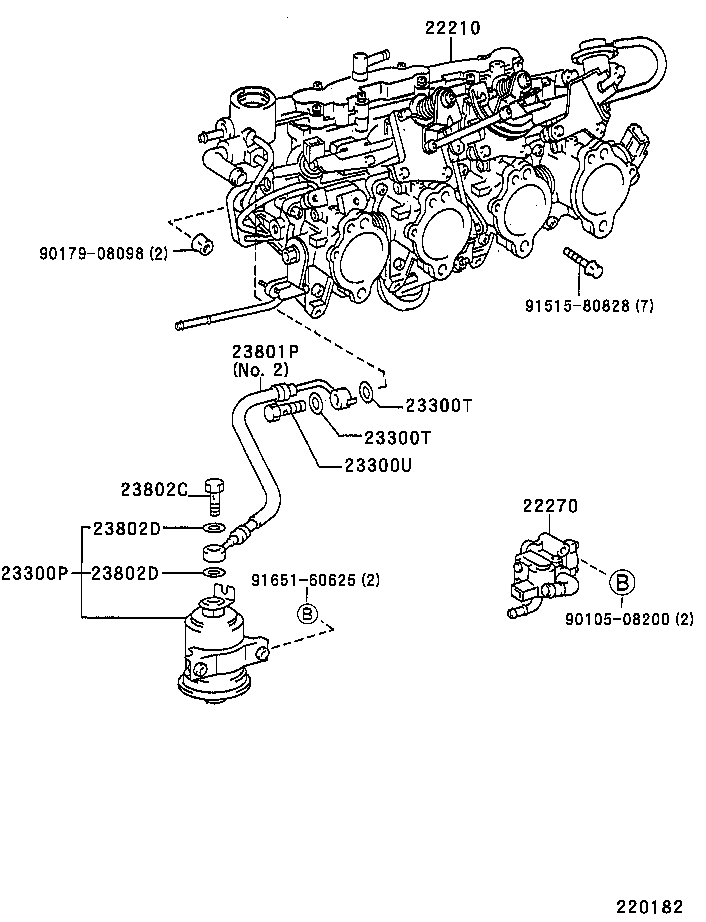 22210

90179-08098 (2)

91515-80828 (7)

23801P
(No. 2)

23300T

23300T

23300U

23802C

23802D

23300P

23802D

91651-60625 (2)

B

22270

B

90105-08200 (2)

220182