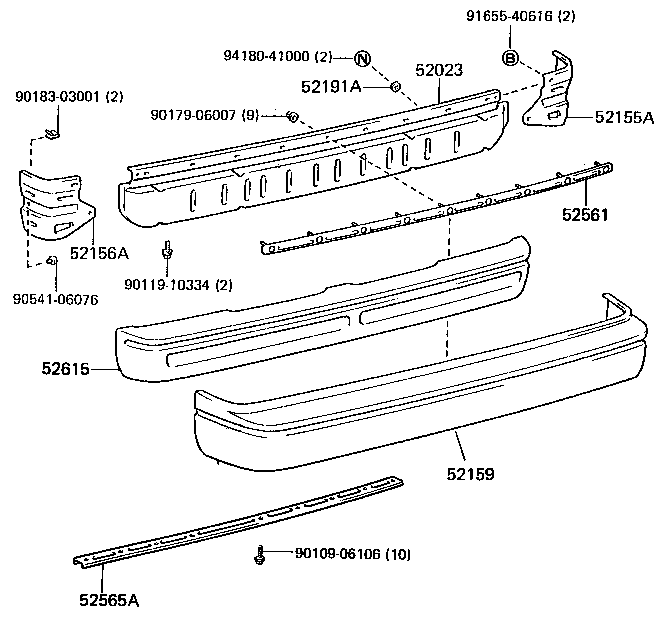 91655-40616 (2)
94180-41000 (2)
N
B
52023
52191A
90183-03001 (2)
90179-06007 (9)
52155A
52561
52156A
90119-10334 (2)
90541-06076
52615
52159
90109-06106 (10)
52565A