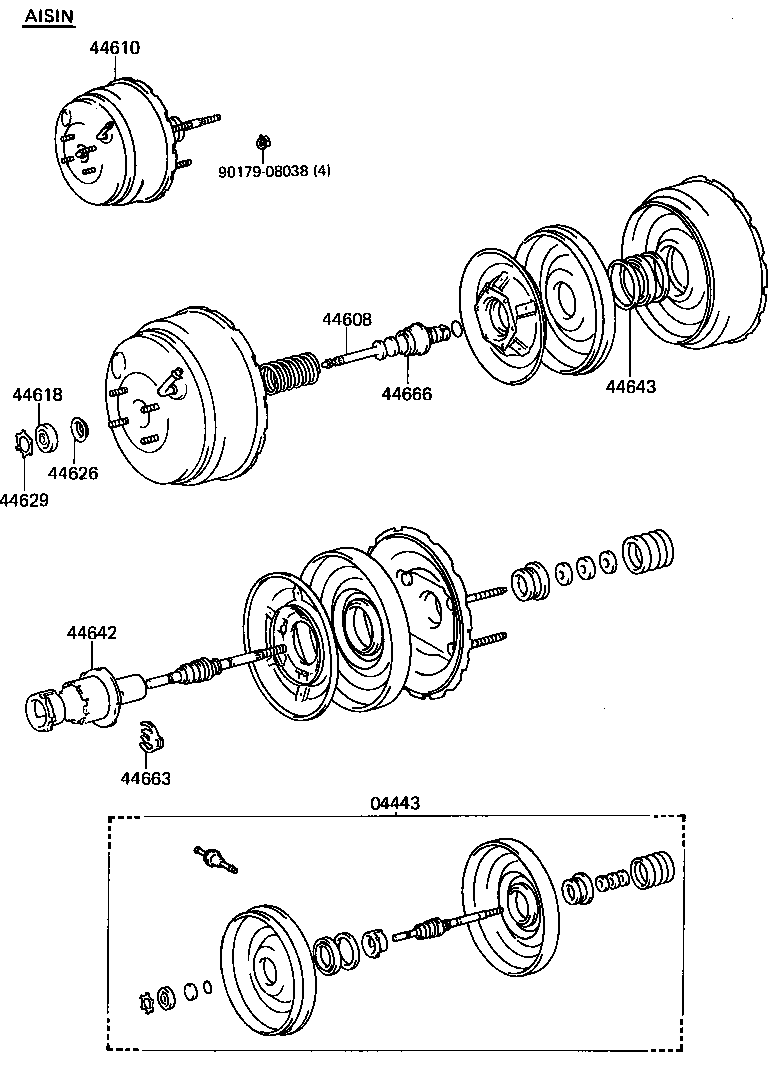 AISIN

44610

90179-08038 (4)

44608

44666

44643

44618

44626

44629

44642

44663

04443