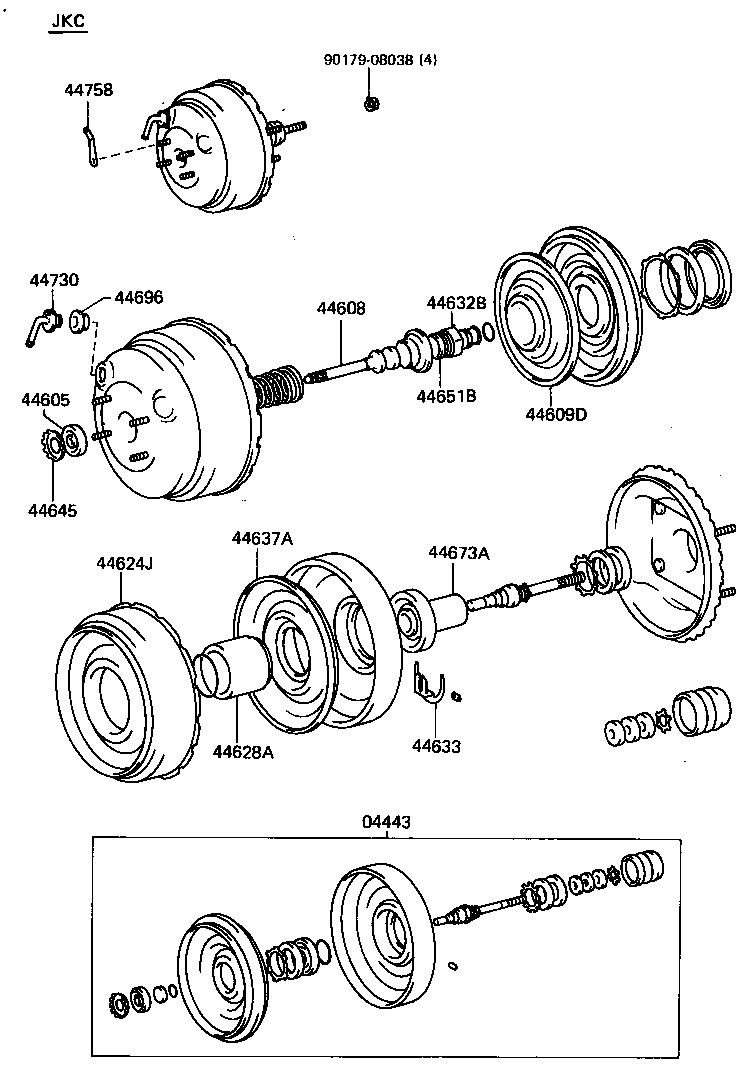 JKC

90179-08038 (4)

44758

44730

44696

44608

44632B

44651B

44609D

44605

44645

44624J

44637A

44673A

44628A

44633

04443