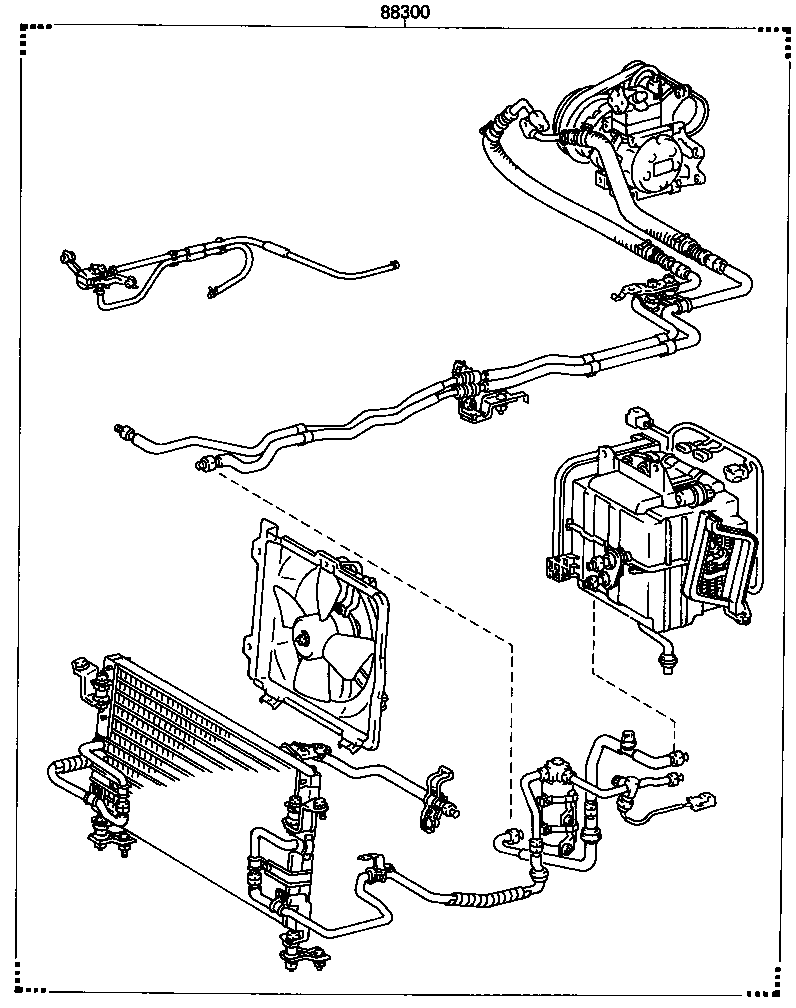 88300