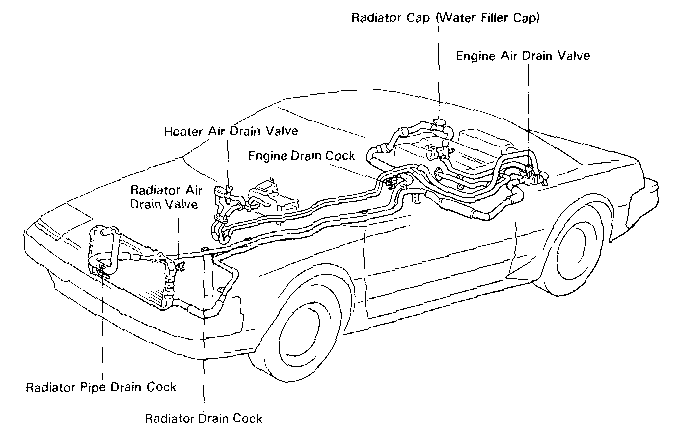 Radiator Cap (Water Filler Cap)

Engine Air Drain Valve

Heater Air Drain Valve

Engine Drain Cock

Radiator Air Drain Valve

Radiator Pipe Drain Cock

Radiator Drain Cock