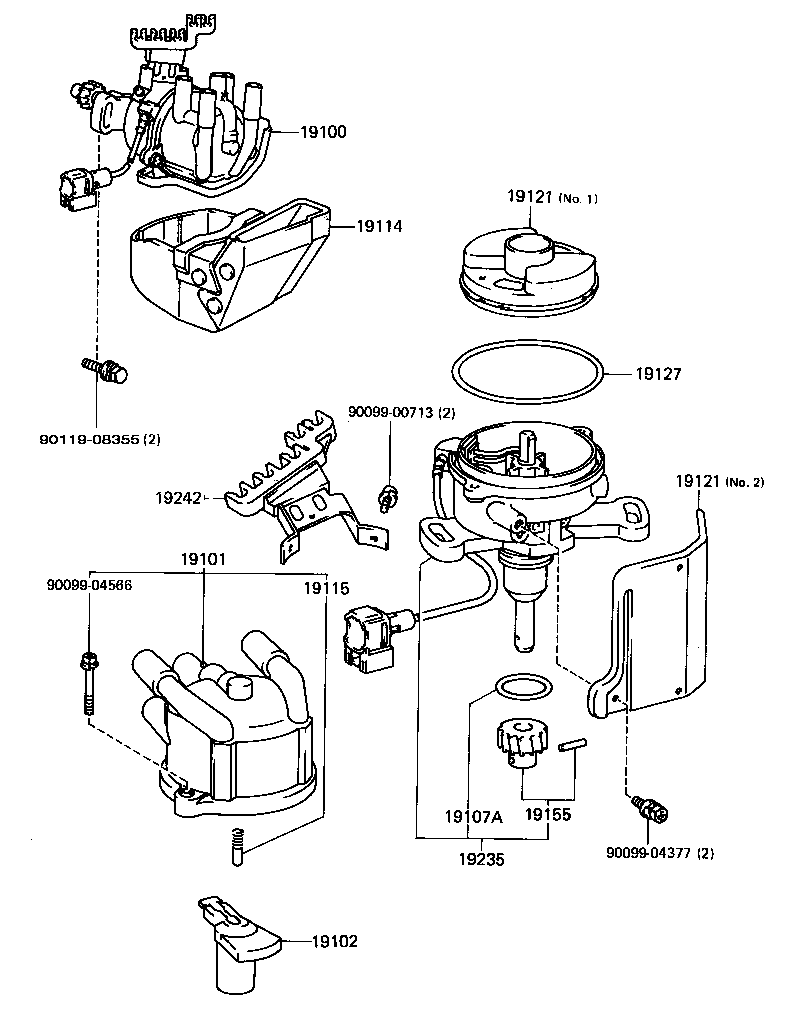 19100
19114
19121 (No. 1)
19127
90119-08355 (2)
90099-00713 (2)
19242
19121 (No. 2)
19101
90099-04566
19115
19107A
19155
19235
90099-04377 (2)
19102