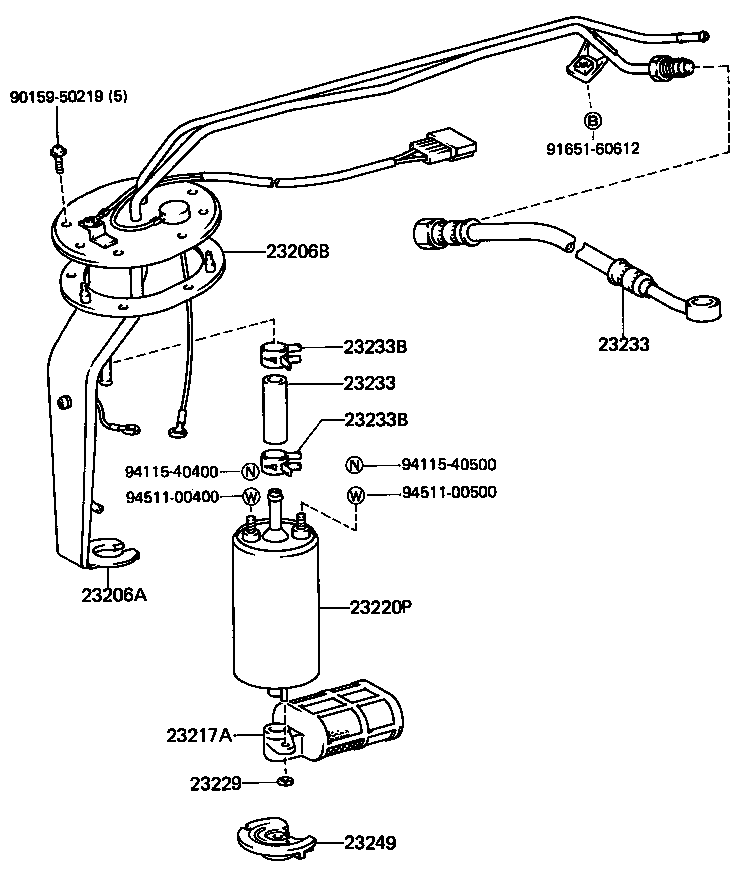 90159-50219 (5)

B
91651-60612

23206B

23233

23233B
23233
23233B

94115-40400 N
N 94115-40500
94511-00400 W
W 94511-00500

23206A

23220P

23217A

23229

23249