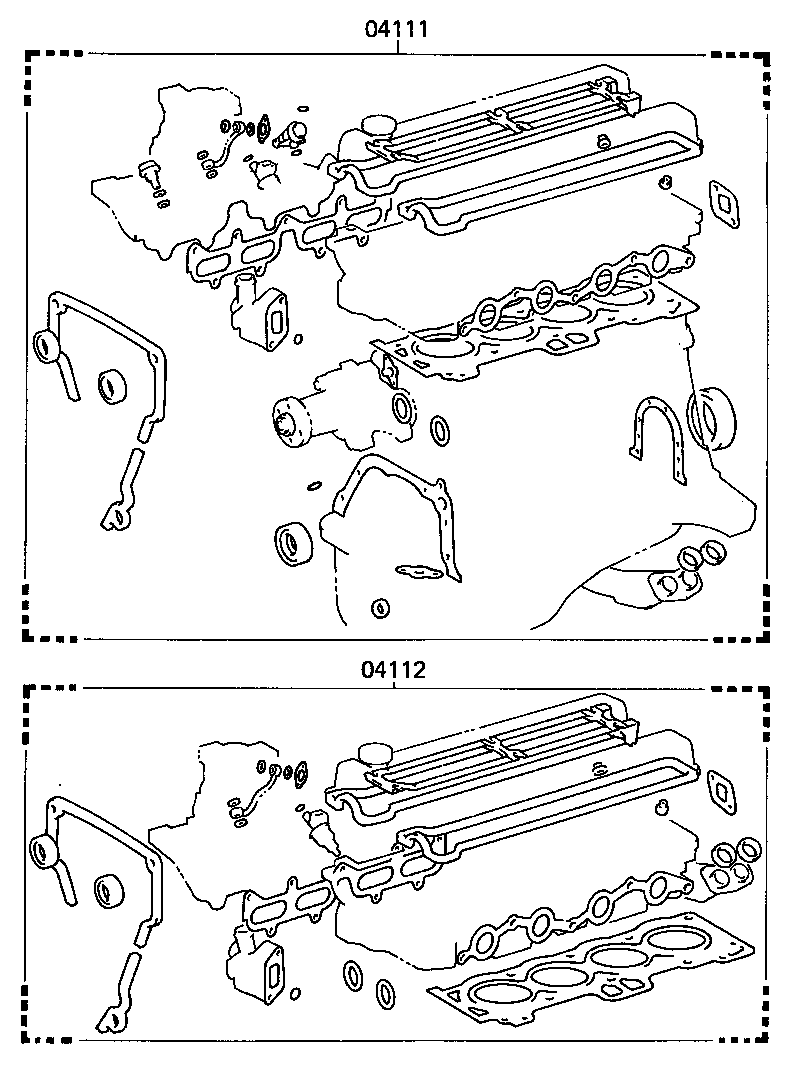 04111

04112