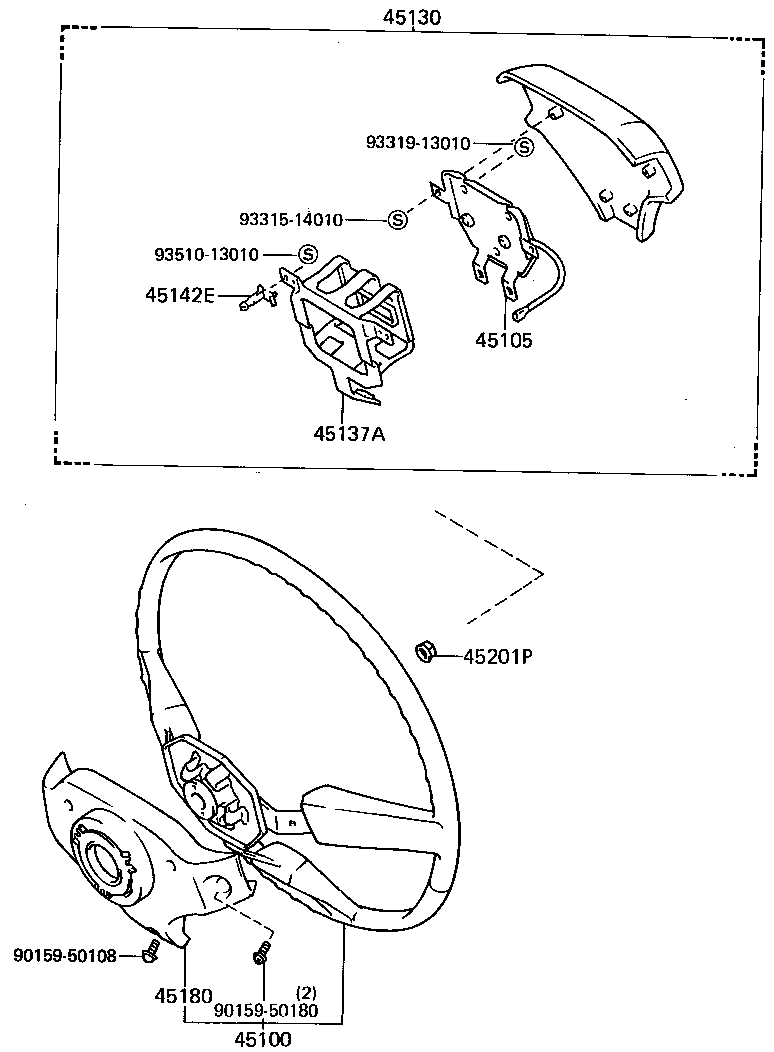 45130

93319-13010 S

93315-14010 S

93510-13010 S

45142E

45105

45137A

45201P

90159-50108

45180

(2)
90159-50180

45100