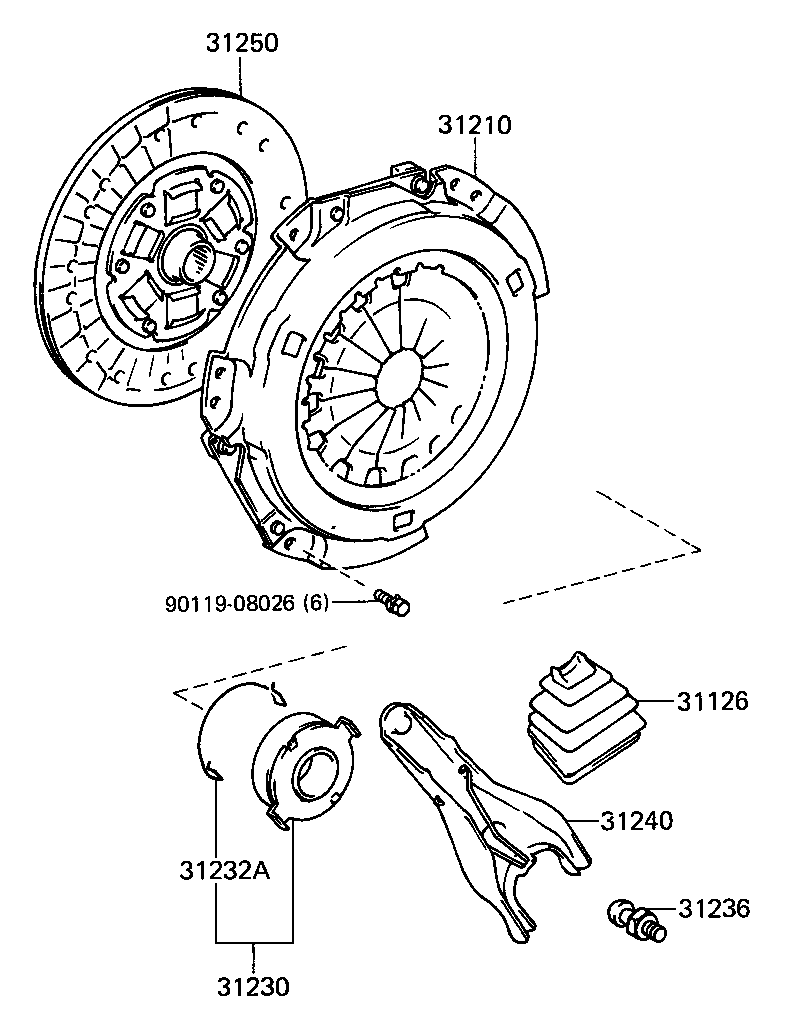 31250
31210
90119-08026 (6)
31126
31240
31232A
31236
31230