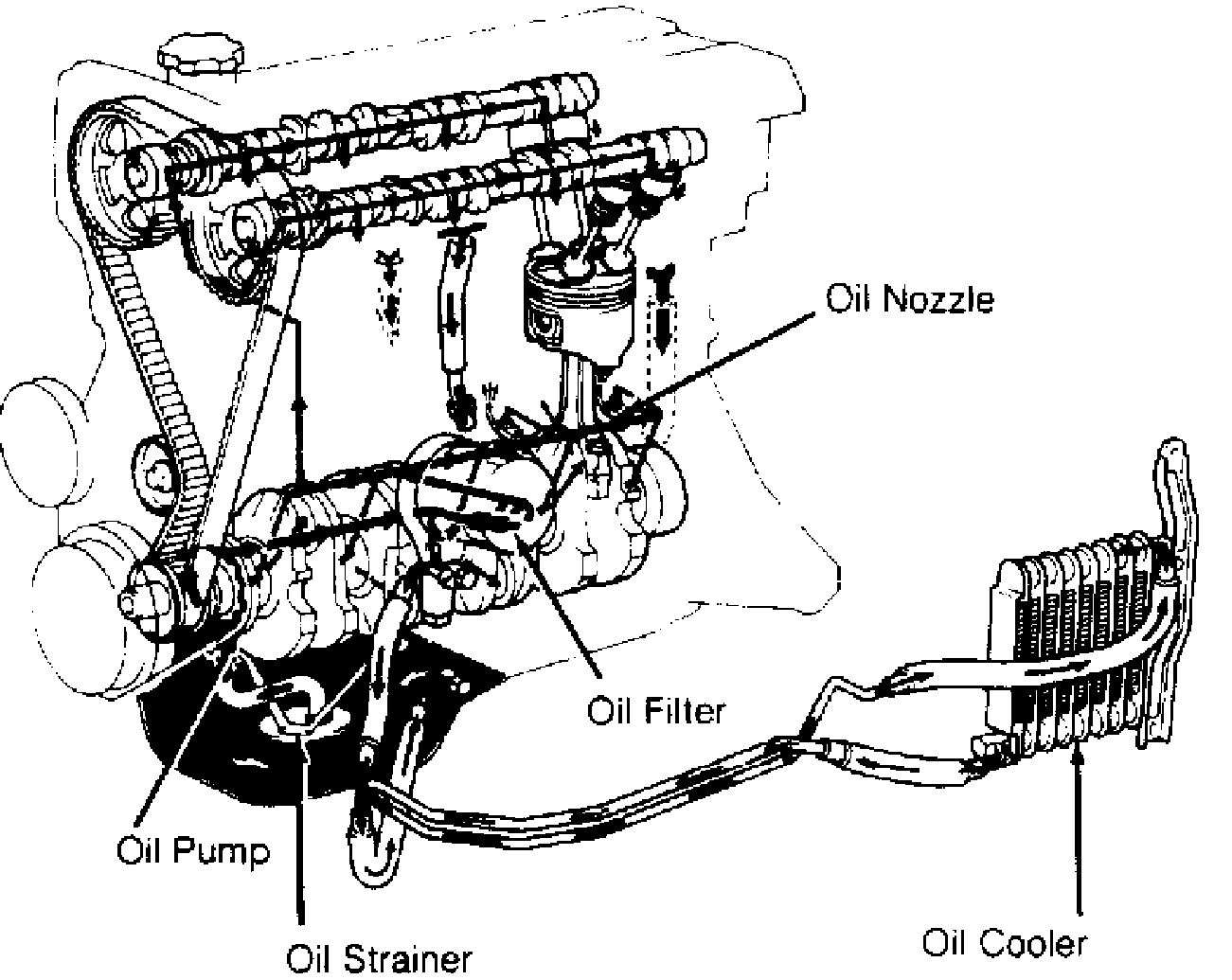 Oil Nozzle

Oil Filter

Oil Pump

Oil Strainer

Oil Cooler